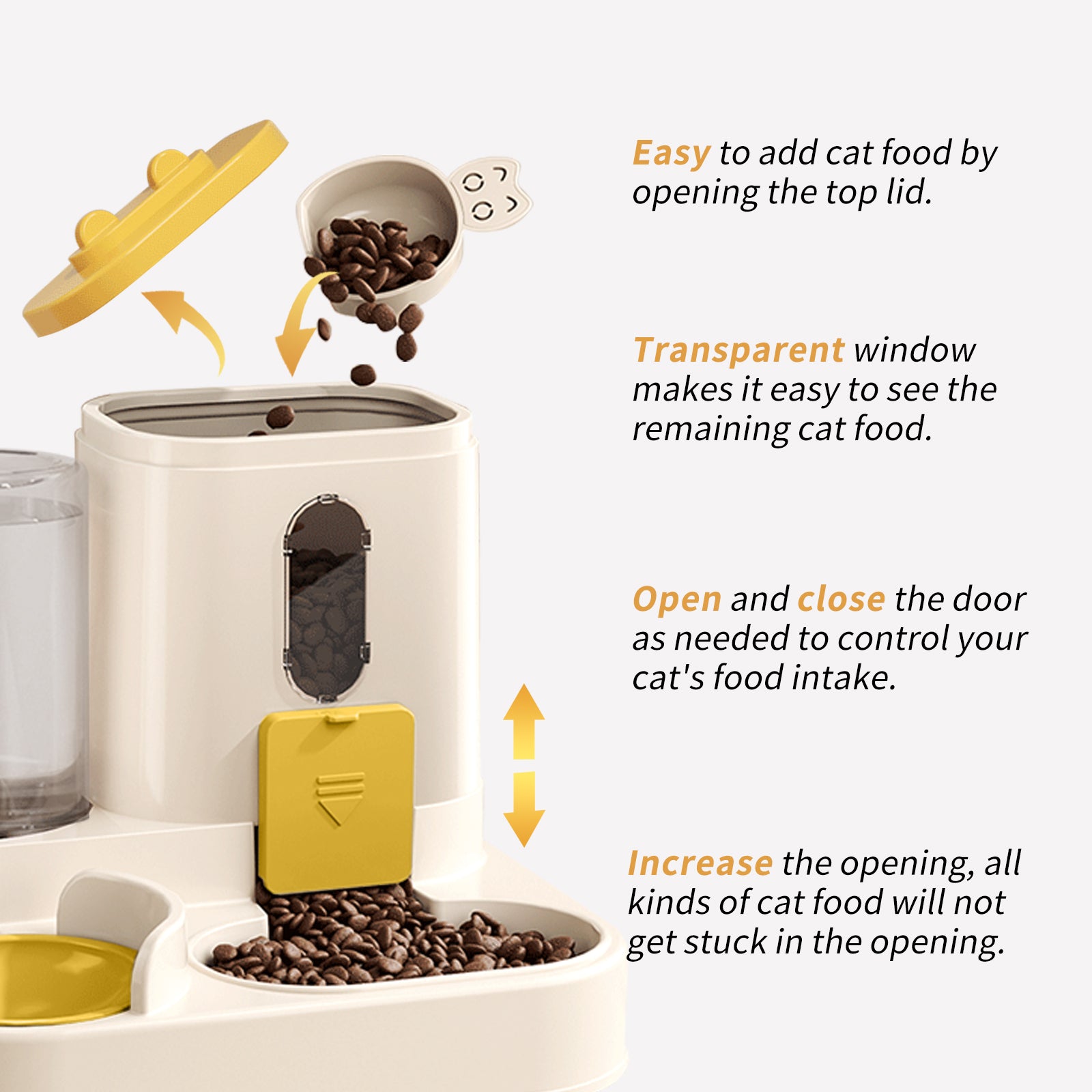 Easy to add cat food by opening the top lid.

Transparent window makes it easy to see the remaining cat food.

Open and close the door as needed to control your cat's food intake.

Increase the opening, all kinds of cat food will not get stuck in the opening.